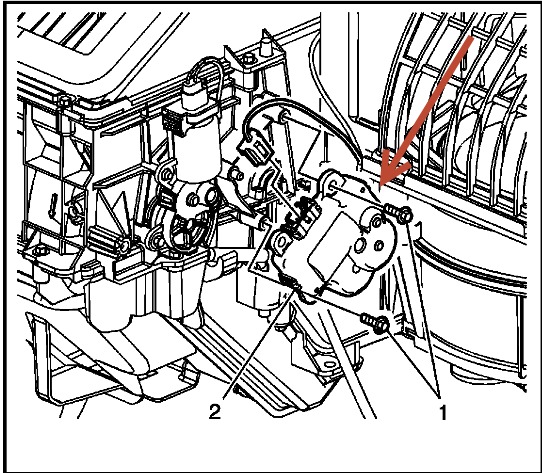 2
1