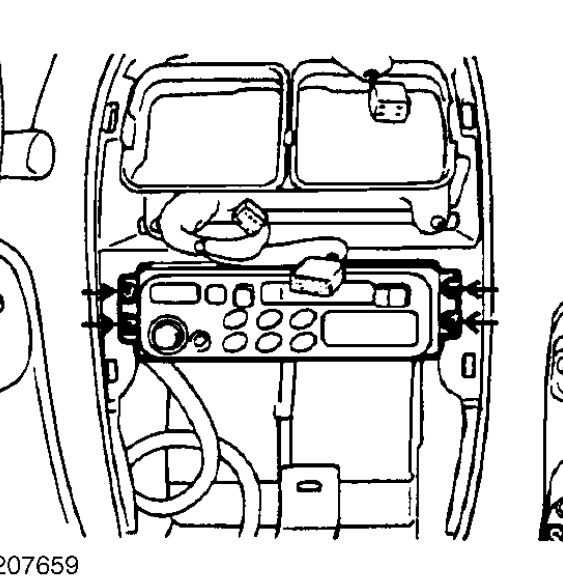 207659