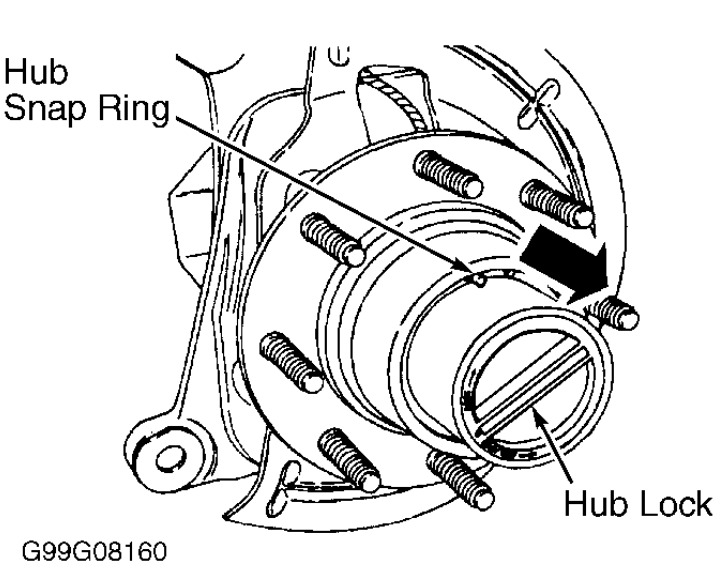 Hub
Snap Ring

Hub Lock

G99G08160