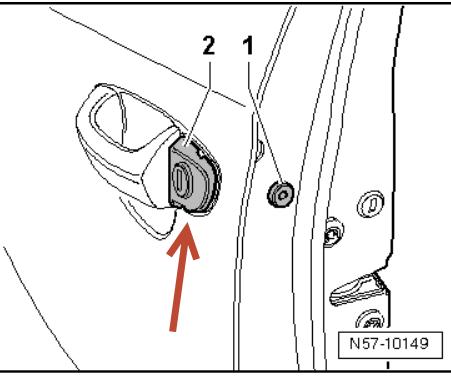 2
1
N57-10149