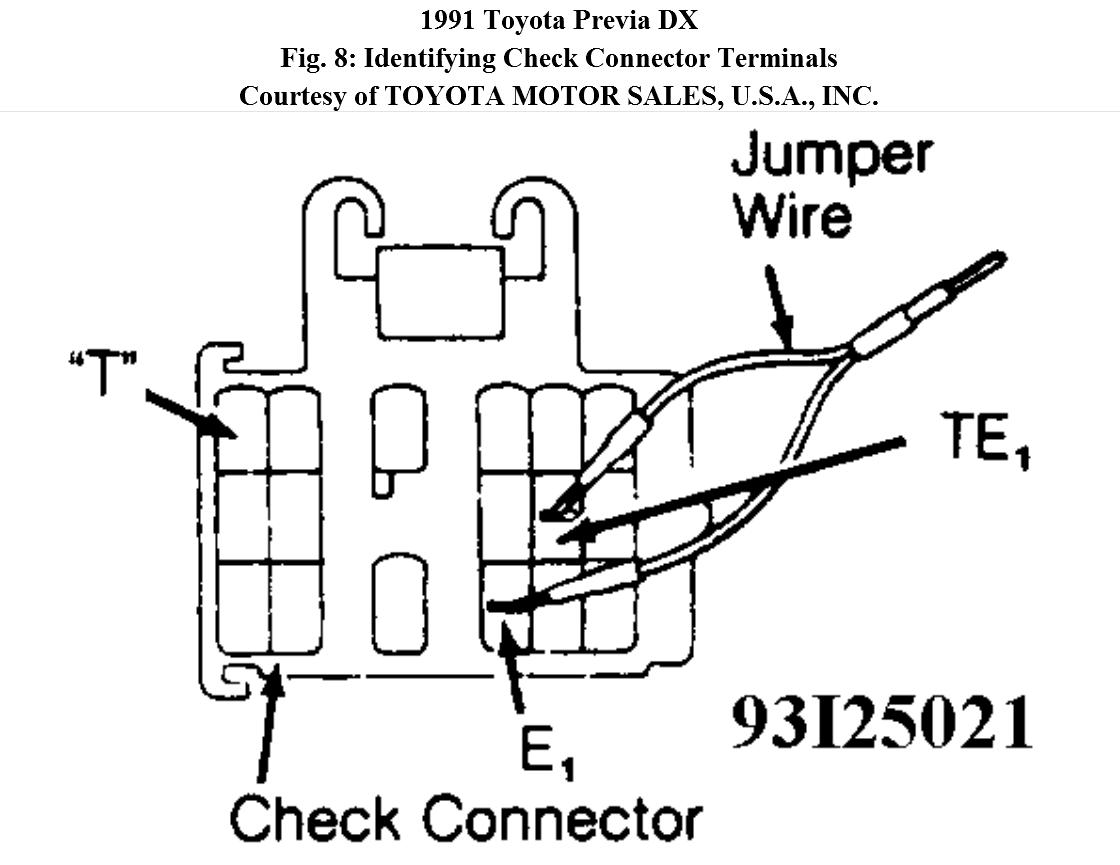 1991 Toyota Previa DX
Fig. 8: Identifying Check Connector Terminals
Courtesy of TOYOTA MOTOR SALES, U.S.A., INC.

Jumper Wire

"T"

$TE_1$

$E_1$

93I25021

Check Connector