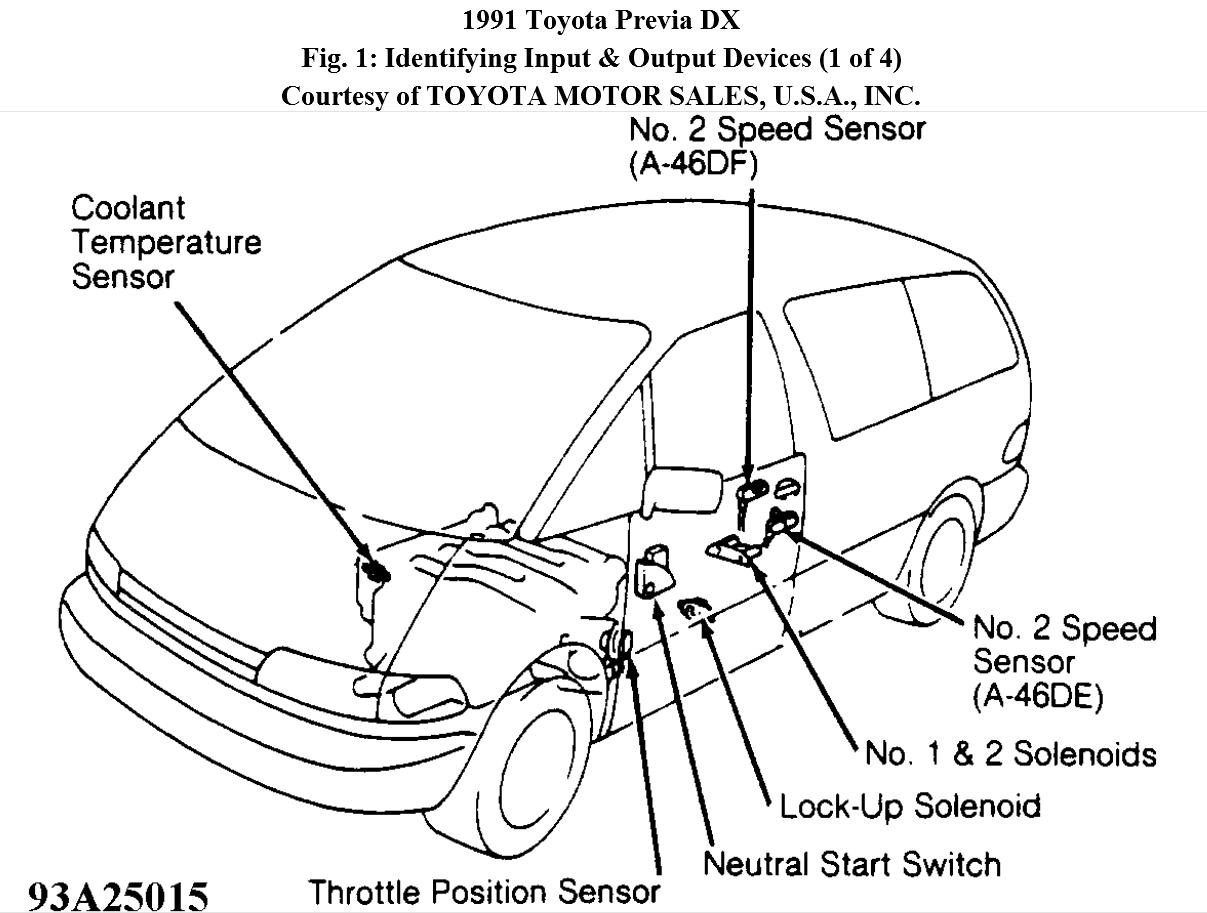 1991 Toyota Previa DX
Fig. 1: Identifying Input & Output Devices (1 of 4)
Courtesy of TOYOTA MOTOR SALES, U.S.A., INC.

No. 2 Speed Sensor
(A-46DF)

Coolant
Temperature
Sensor

No. 2 Speed
Sensor
(A-46DE)

No. 1 & 2 Solenoids

Lock-Up Solenoid

Neutral Start Switch

Throttle Position Sensor

93A25015