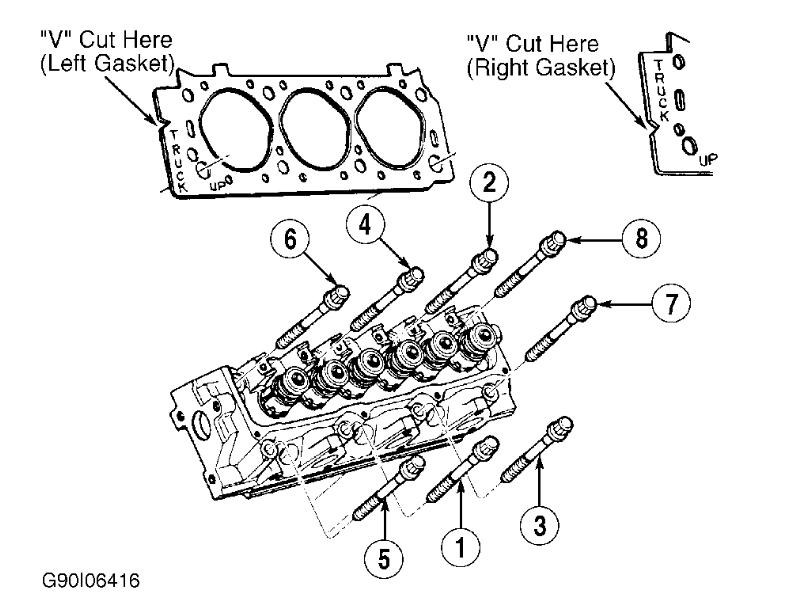 "V" Cut Here
(Left Gasket)

TRUCK
UP

"V" Cut Here
(Right Gasket)

TRUCK
UP

6
4
2
8
7
5
1
3

G90I06416