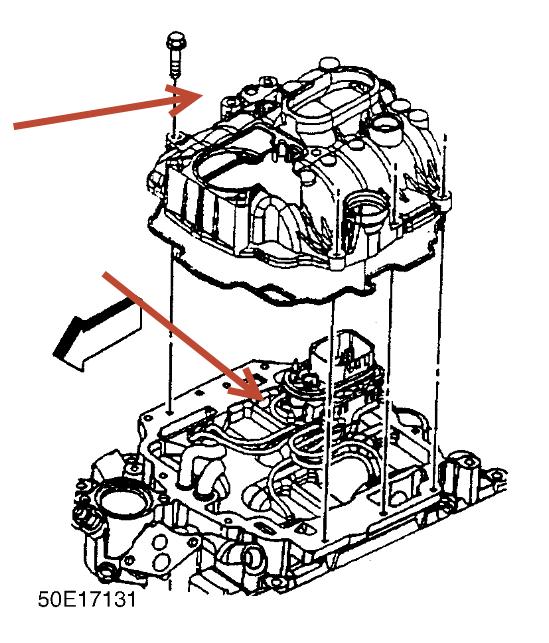 50E17131