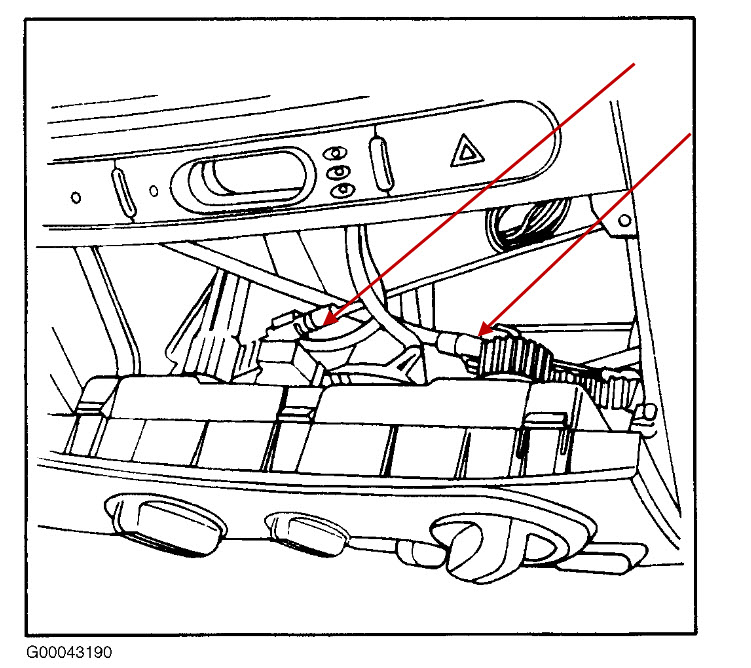 G00043190