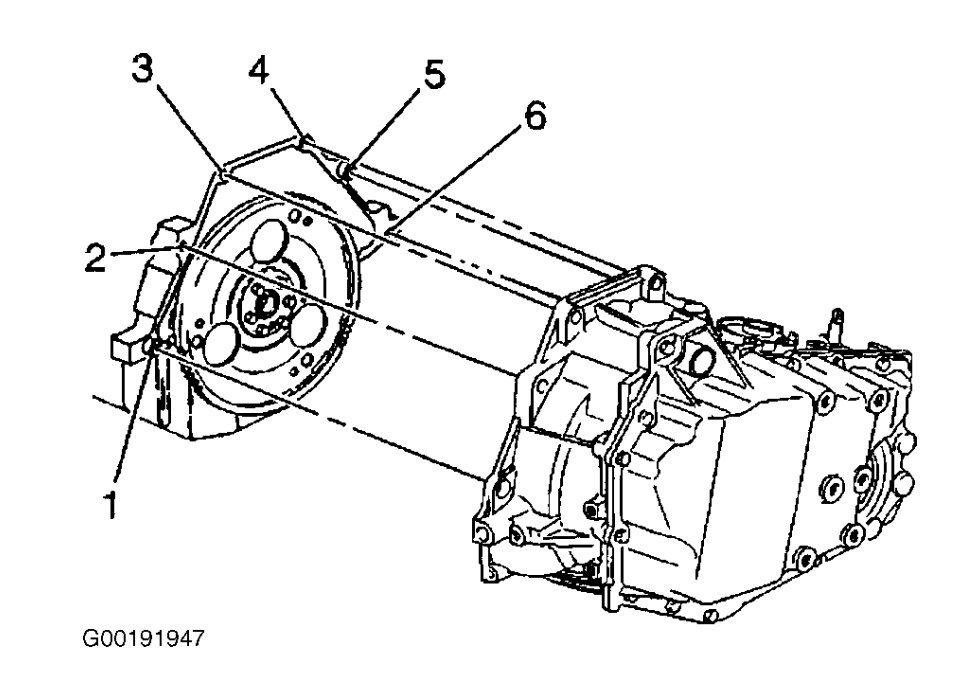 3
4
5
6
2
1
G00191947