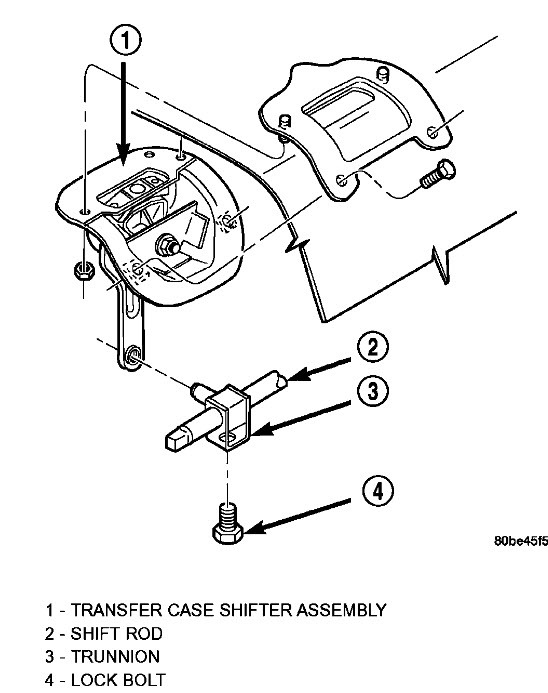 1

2

3

4

80be45f5

1 - TRANSFER CASE SHIFTER ASSEMBLY
2 - SHIFT ROD
3 - TRUNNION
4 - LOCK BOLT