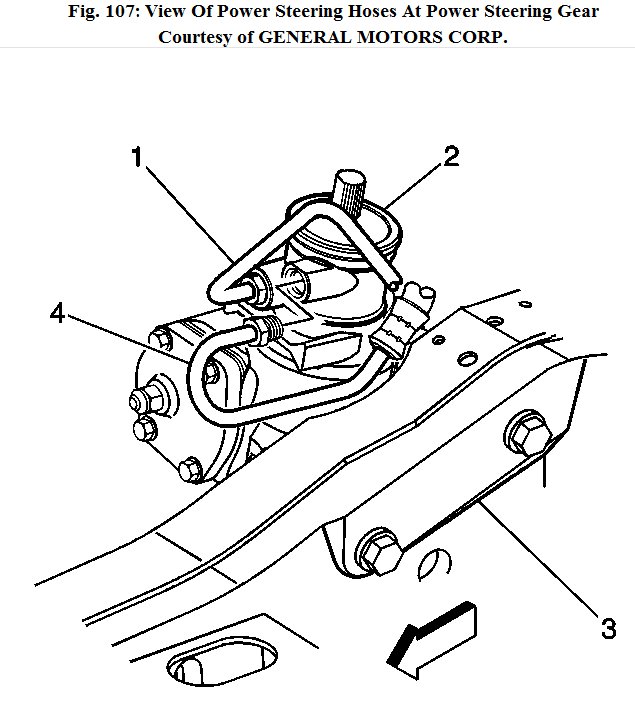 Fig. 107: View Of Power Steering Hoses At Power Steering Gear
Courtesy of GENERAL MOTORS CORP.

1
2
4
3