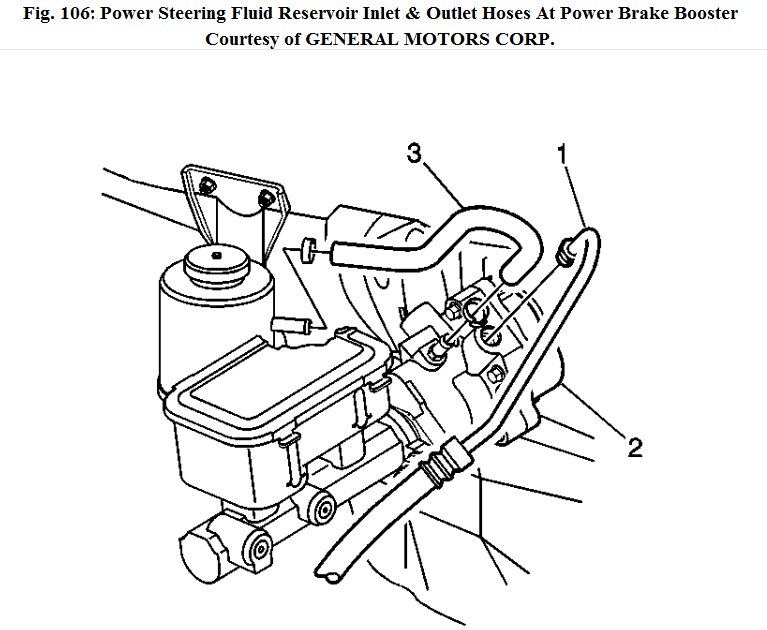 Fig. 106: Power Steering Fluid Reservoir Inlet & Outlet Hoses At Power Brake Booster
Courtesy of GENERAL MOTORS CORP.

3
1
2