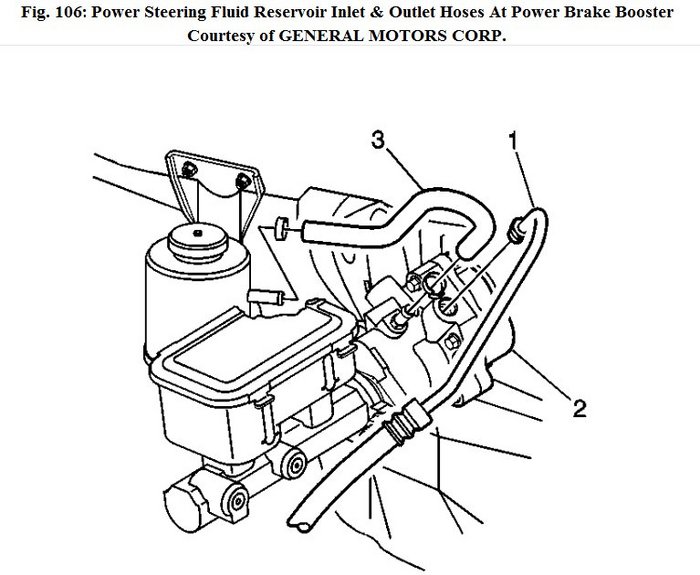 Fig. 106: Power Steering Fluid Reservoir Inlet & Outlet Hoses At Power Brake Booster
Courtesy of GENERAL MOTORS CORP.

3
1
2