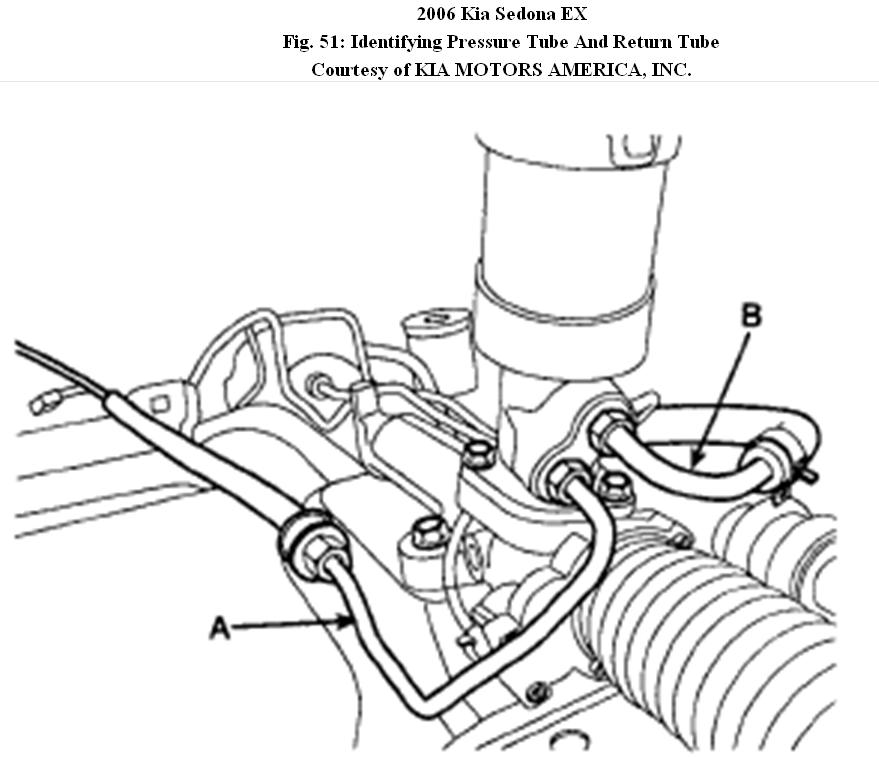 2006 Kia Sedona EX
Fig. 51: Identifying Pressure Tube And Return Tube
Courtesy of KIA MOTORS AMERICA, INC.

B

A