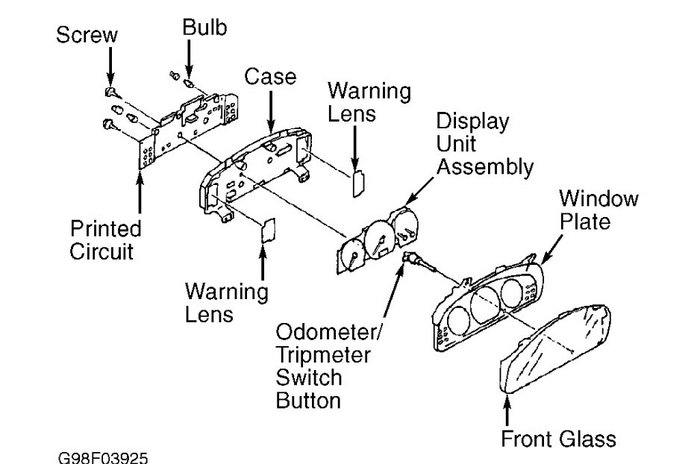 Screw
Bulb
Case
Warning Lens
Display Unit Assembly
Window Plate
Printed Circuit
Warning Lens
Odometer/ Tripmeter Switch Button
Front Glass
G98F03925