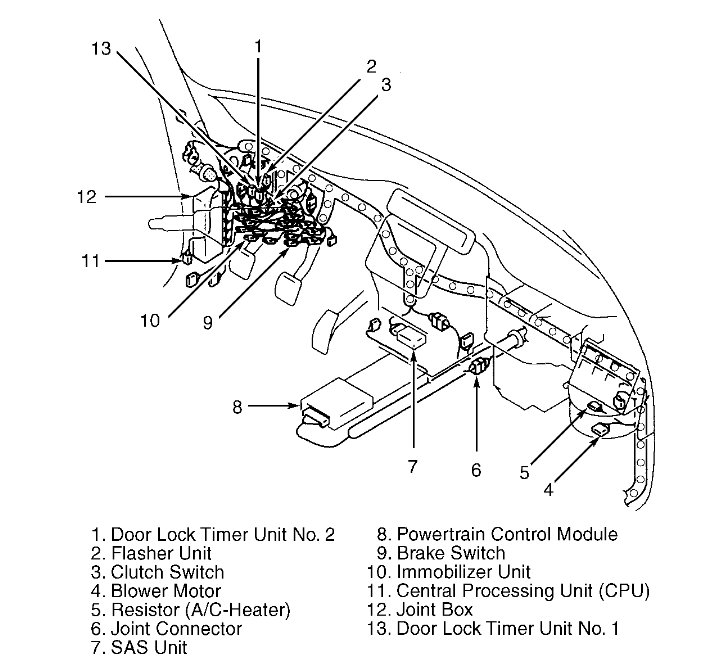 13
1
2
3
12
11
10
9
8
7
6
5
4

1. Door Lock Timer Unit No. 2
2. Flasher Unit
3. Clutch Switch
4. Blower Motor
5. Resistor (A/C-Heater)
6. Joint Connector
7. SAS Unit

8. Powertrain Control Module
9. Brake Switch
10. Immobilizer Unit
11. Central Processing Unit (CPU)
12. Joint Box
13. Door Lock Timer Unit No. 1