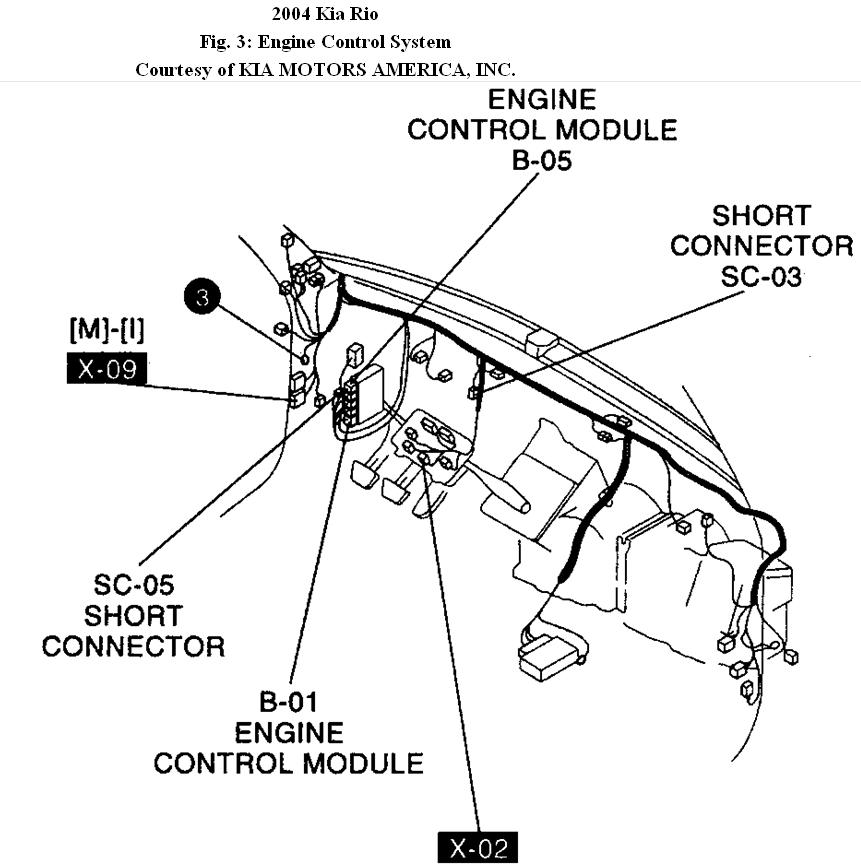 2004 Kia Rio
Fig. 3: Engine Control System
Courtesy of KIA MOTORS AMERICA, INC.

ENGINE CONTROL MODULE B-05

SHORT CONNECTOR SC-03

3

[M]-[I]
X-09

SC-05 SHORT CONNECTOR

B-01 ENGINE CONTROL MODULE

X-02