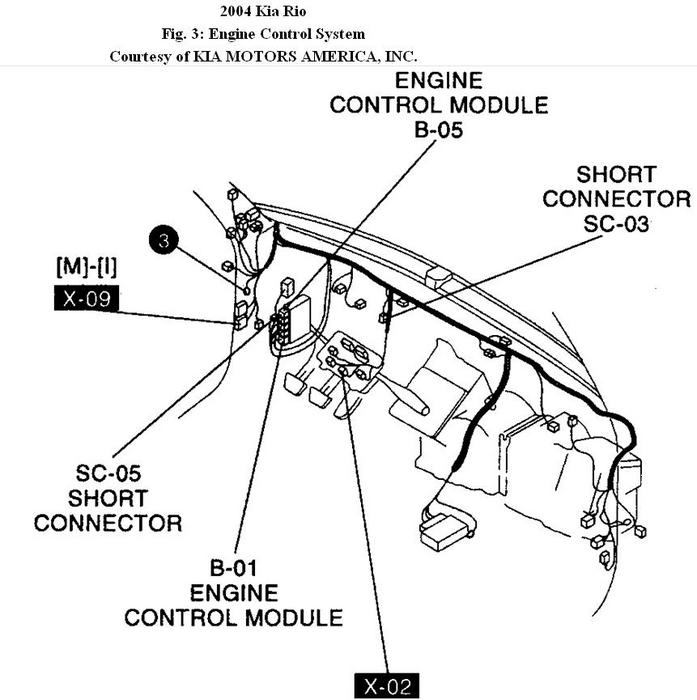 2004 Kia Rio
Fig. 3: Engine Control System
Courtesy of KIA MOTORS AMERICA, INC.

ENGINE
CONTROL MODULE
B-05

SHORT
CONNECTOR
SC-03

3

[M]-[I]
X-09

SC-05
SHORT
CONNECTOR

B-01
ENGINE
CONTROL MODULE

X-02