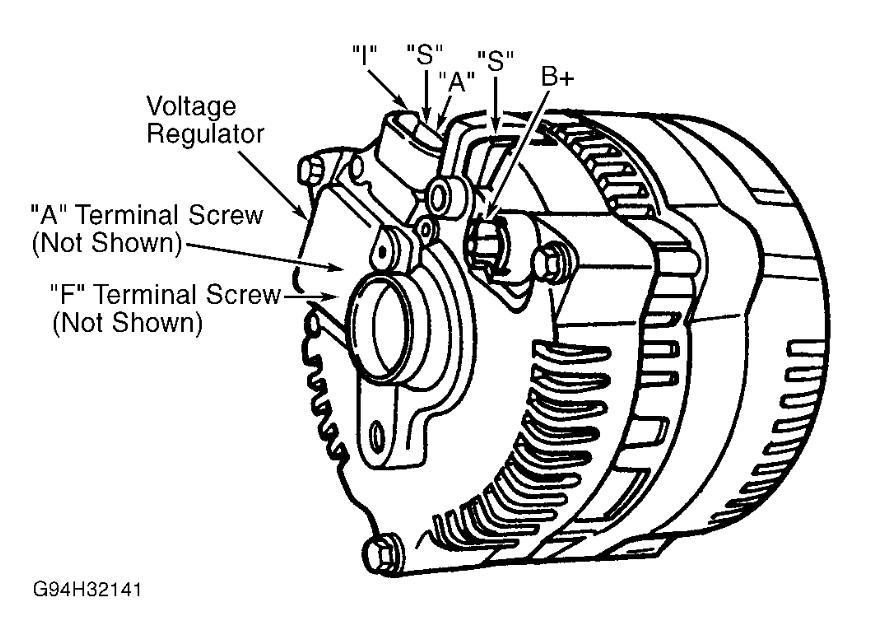 "I"
"S"
"A"
"S"
B+

Voltage Regulator

"A" Terminal Screw (Not Shown)

"F" Terminal Screw (Not Shown)

G94H32141