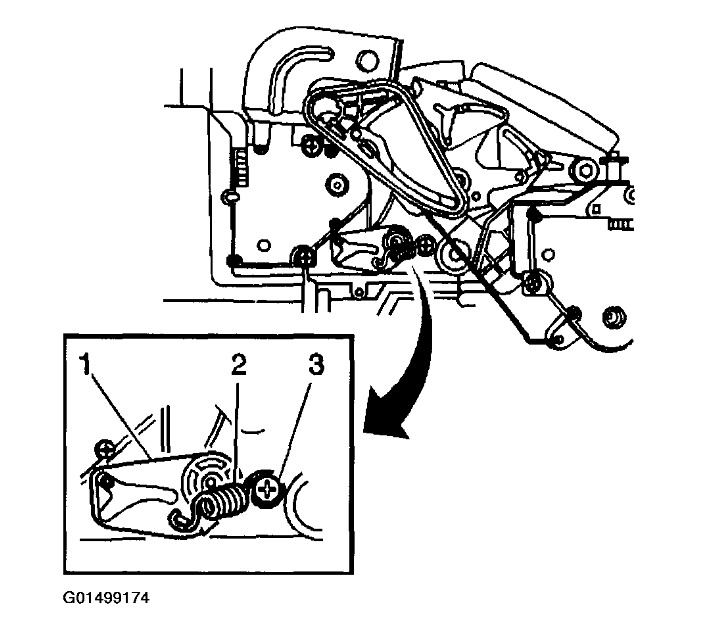 1
2
3

G01499174