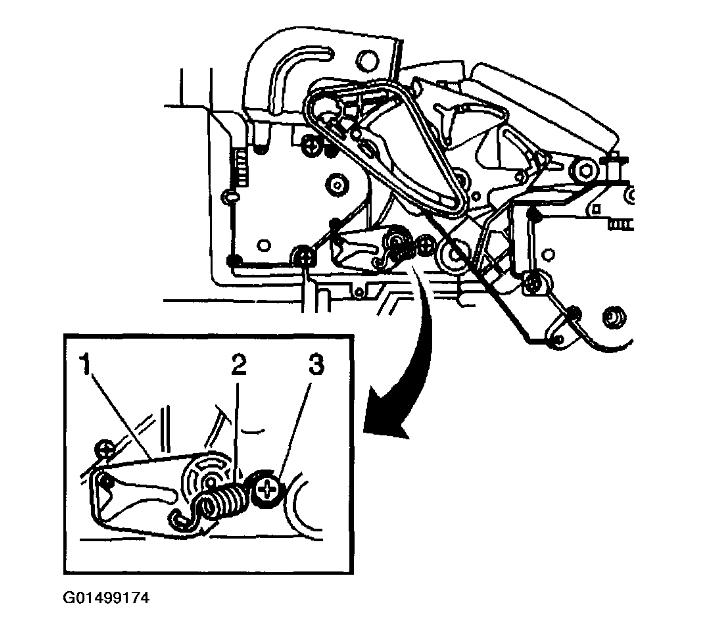 1
2
3
G01499174