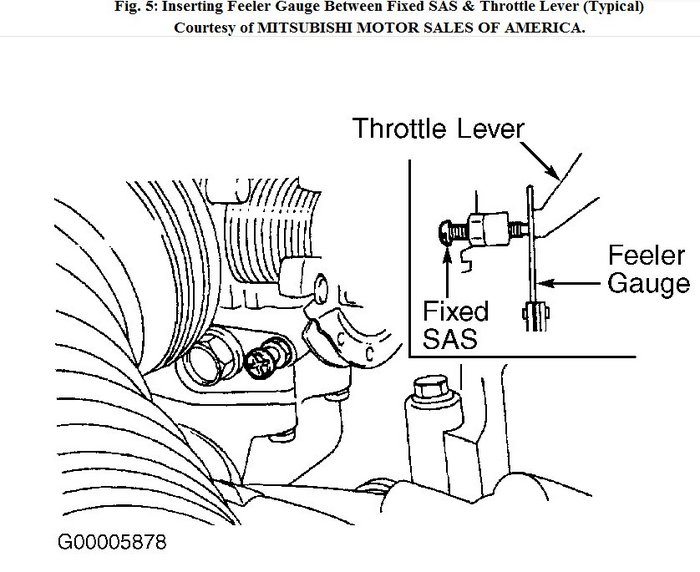 Fig. 5: Inserting Feeler Gauge Between Fixed SAS & Throttle Lever (Typical)
Courtesy of MITSUBISHI MOTOR SALES OF AMERICA.

Throttle Lever

Feeler Gauge

Fixed SAS

G00005878