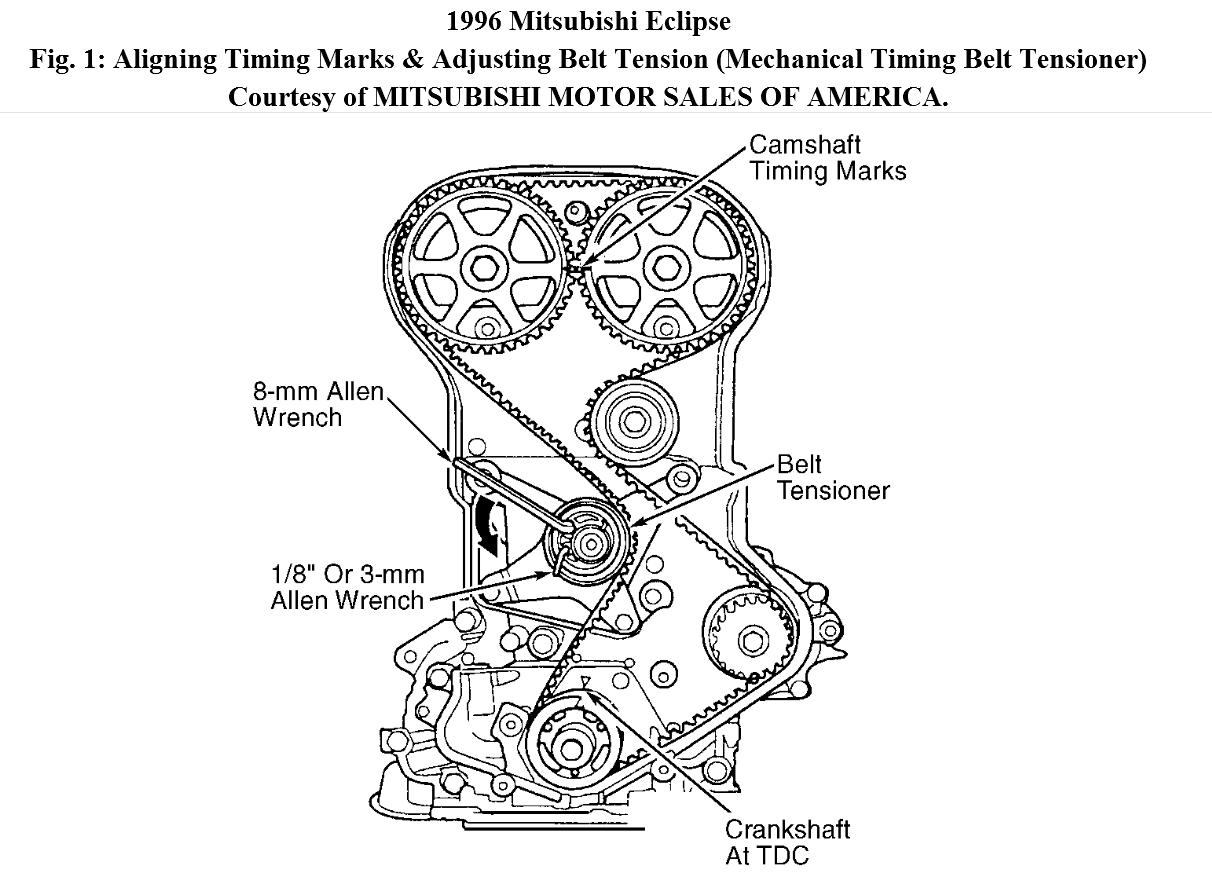 1996 Mitsubishi Eclipse
Fig. 1: Aligning Timing Marks & Adjusting Belt Tension (Mechanical Timing Belt Tensioner)
Courtesy of MITSUBISHI MOTOR SALES OF AMERICA.

Camshaft Timing Marks

8-mm Allen Wrench

Belt Tensioner

1/8" Or 3-mm Allen Wrench

Crankshaft At TDC