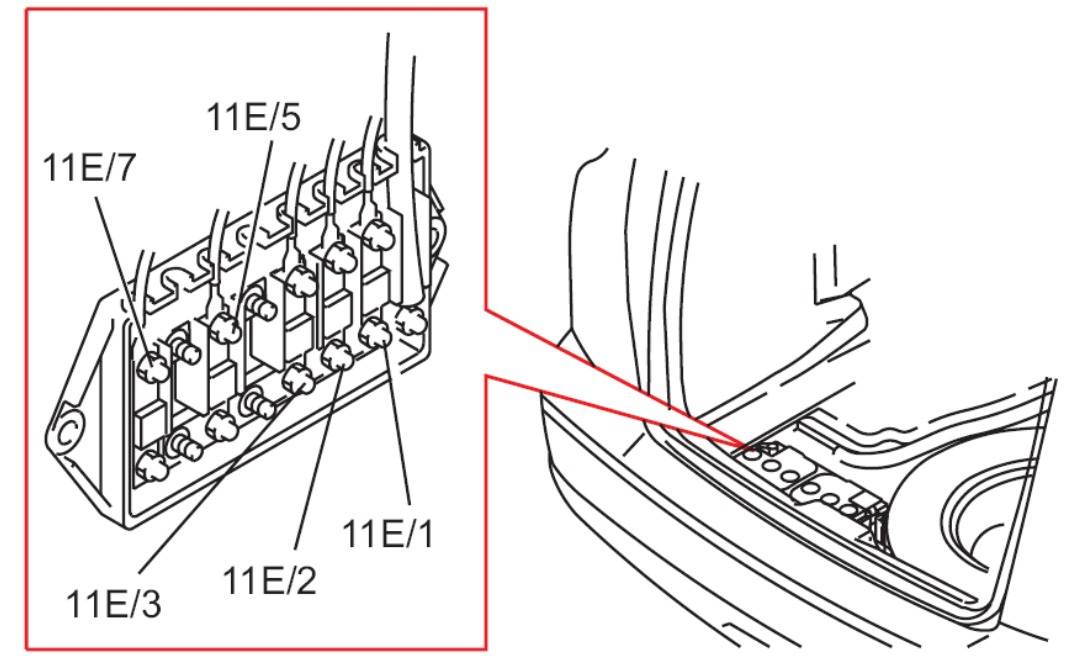 11E/5
11E/7
11E/1
11E/2
11E/3