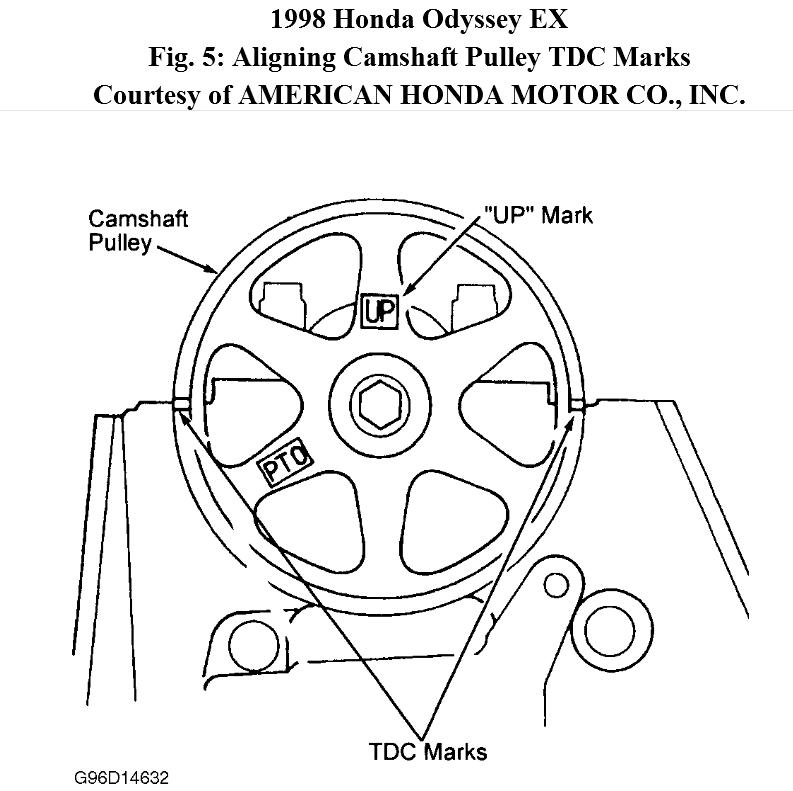 1998 Honda Odyssey EX
Fig. 5: Aligning Camshaft Pulley TDC Marks
Courtesy of AMERICAN HONDA MOTOR CO., INC.

Camshaft Pulley

"UP" Mark

UP

PTO

TDC Marks

G96D14632