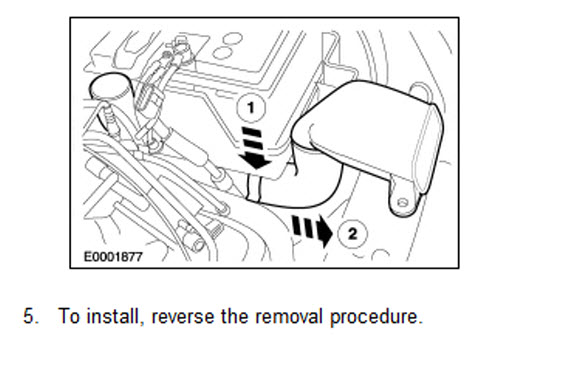 1

2

E0001877

5. To install, reverse the removal procedure.