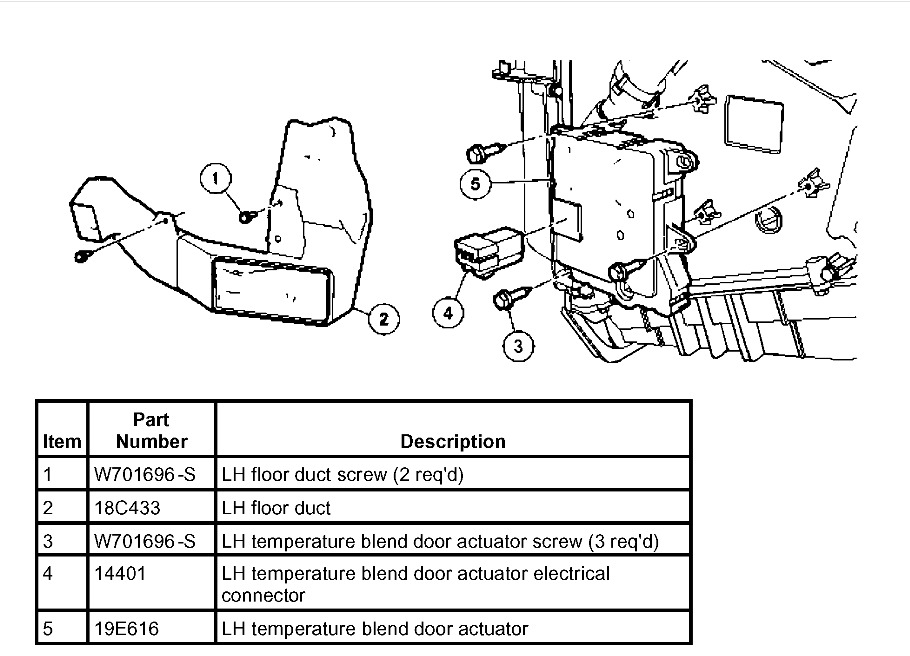 1

2

5

4

3

| Item | Part Number | Description |
|---|---|---|
| 1 | W701696-S | LH floor duct screw (2 req'd) |
| 2 | 18C433 | LH floor duct |
| 3 | W701696-S | LH temperature blend door actuator screw (3 req'd) |
| 4 | 14401 | LH temperature blend door actuator electrical connector |
| 5 | 19E616 | LH temperature blend door actuator |