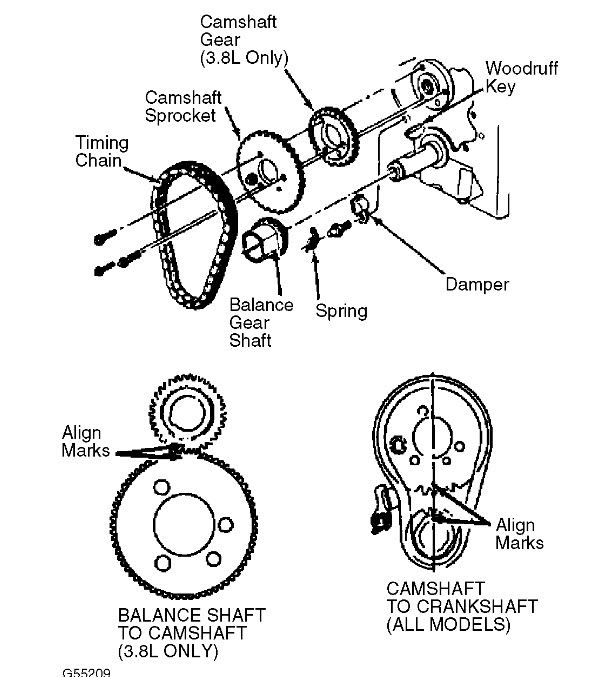 Camshaft Gear (3.8L Only)

Woodruff Key

Camshaft Sprocket

Timing Chain

Damper

Balance Gear Shaft

Spring

Align Marks

Align Marks

BALANCE SHAFT TO CAMSHAFT (3.8L ONLY)

CAMSHAFT TO CRANKSHAFT (ALL MODELS)

G55209