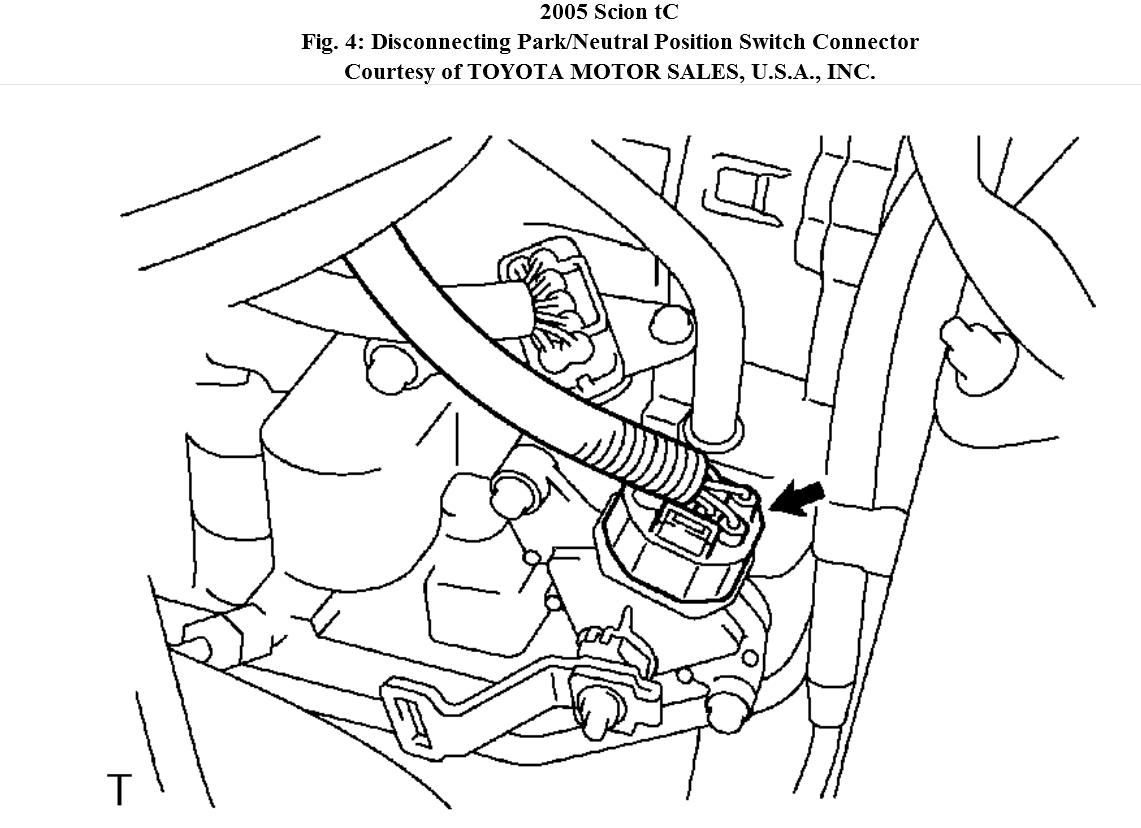 2005 Scion tC
Fig. 4: Disconnecting Park/Neutral Position Switch Connector
Courtesy of TOYOTA MOTOR SALES, U.S.A., INC.

T