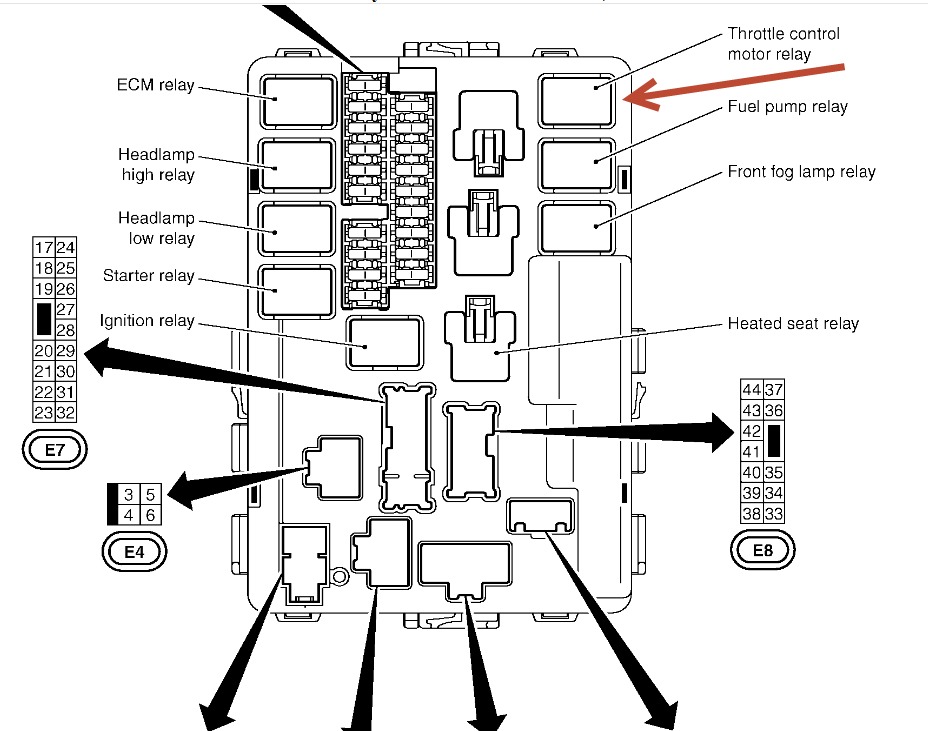 ECM relay

Headlamp high relay

Headlamp low relay

Starter relay

Ignition relay

Throttle control motor relay

Fuel pump relay

Front fog lamp relay

Heated seat relay

| 17 | 24 |
|---|---|
| 18 | 25 |
| 19 | 26 |
| | 27 |
| | 28 |
| 20 | 29 |
| 21 | 30 |
| 22 | 31 |
| 23 | 32 |

E7

| 3 | 5 |
|---|---|
| 4 | 6 |

E4

| 44 | 37 |
|---|---|
| 43 | 36 |
| 42 | |
| 41 | |
| 40 | 35 |
| 39 | 34 |
| 38 | 33 |

E8