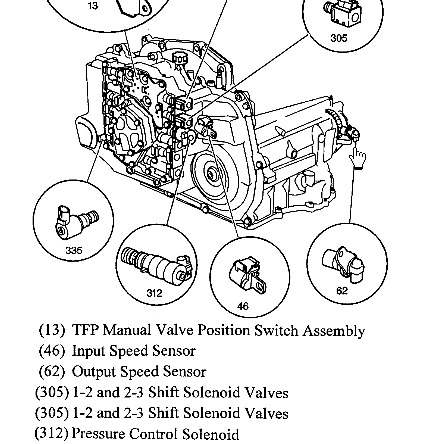 13

305

335

312

46

62

(13) TFP Manual Valve Position Switch Assembly
(46) Input Speed Sensor
(62) Output Speed Sensor
(305) 1-2 and 2-3 Shift Solenoid Valves
(305) 1-2 and 2-3 Shift Solenoid Valves
(312) Pressure Control Solenoid