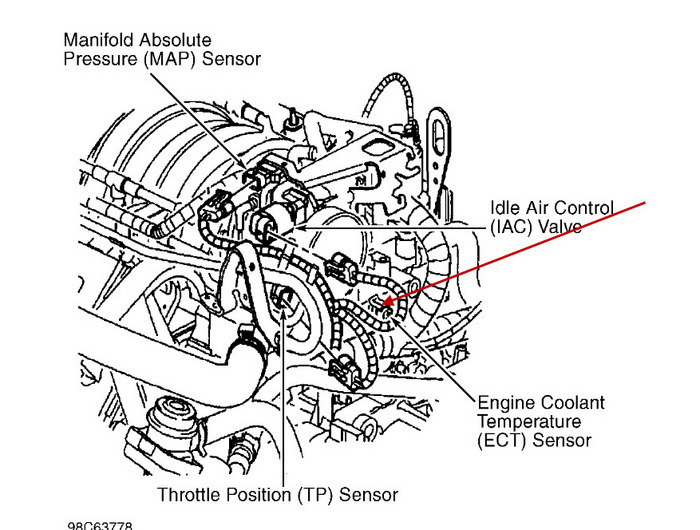 Manifold Absolute Pressure (MAP) Sensor

Idle Air Control (IAC) Valve

Engine Coolant Temperature (ECT) Sensor

Throttle Position (TP) Sensor

98C63778