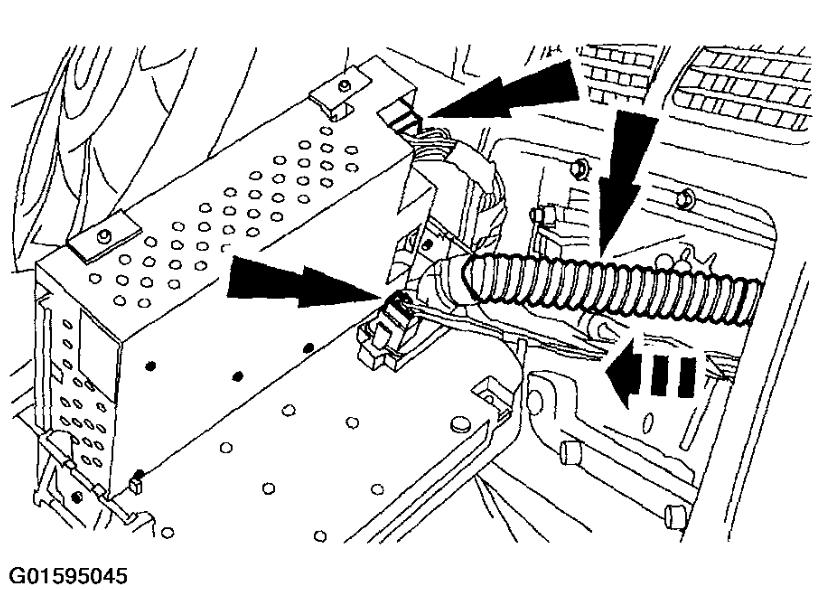 G01595045