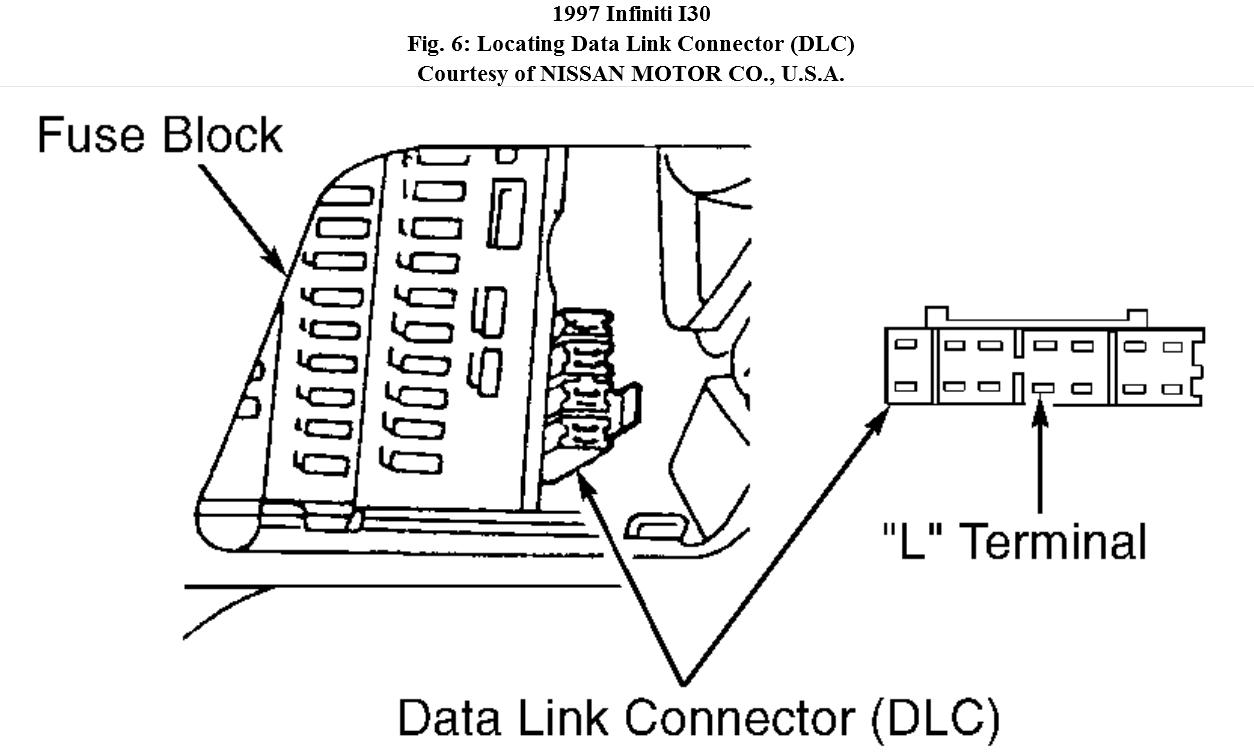 1997 Infiniti I30
Fig. 6: Locating Data Link Connector (DLC)
Courtesy of NISSAN MOTOR CO., U.S.A.

Fuse Block

"L" Terminal

Data Link Connector (DLC)