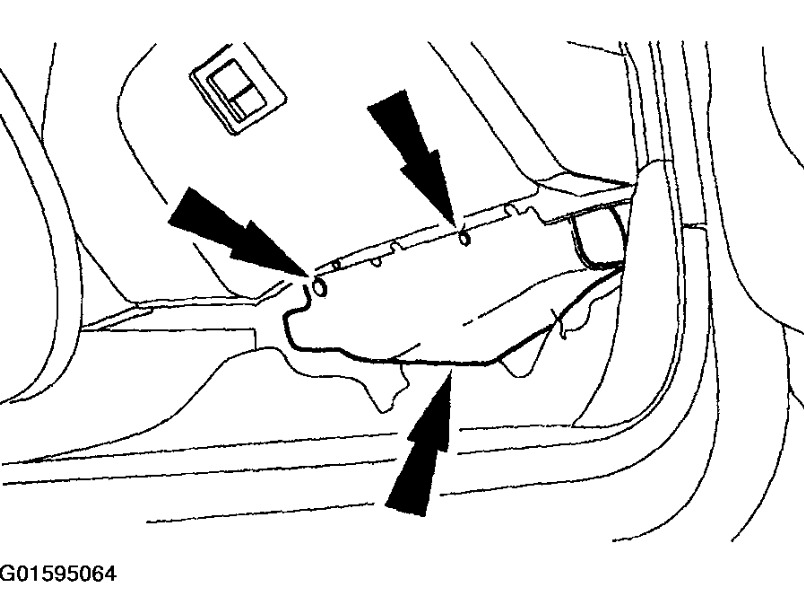 G01595064