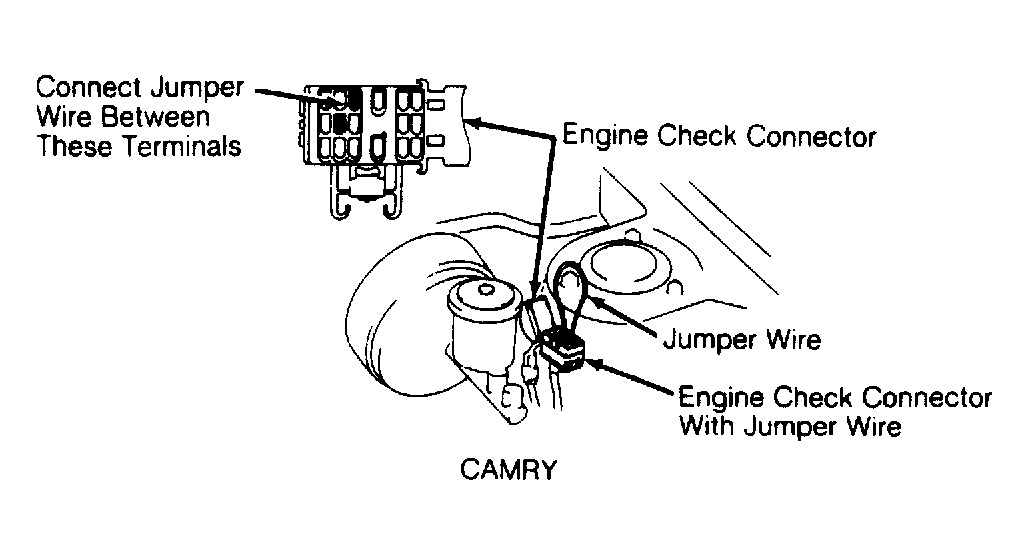 Connect Jumper Wire Between These Terminals

Engine Check Connector

Jumper Wire

Engine Check Connector With Jumper Wire

CAMRY