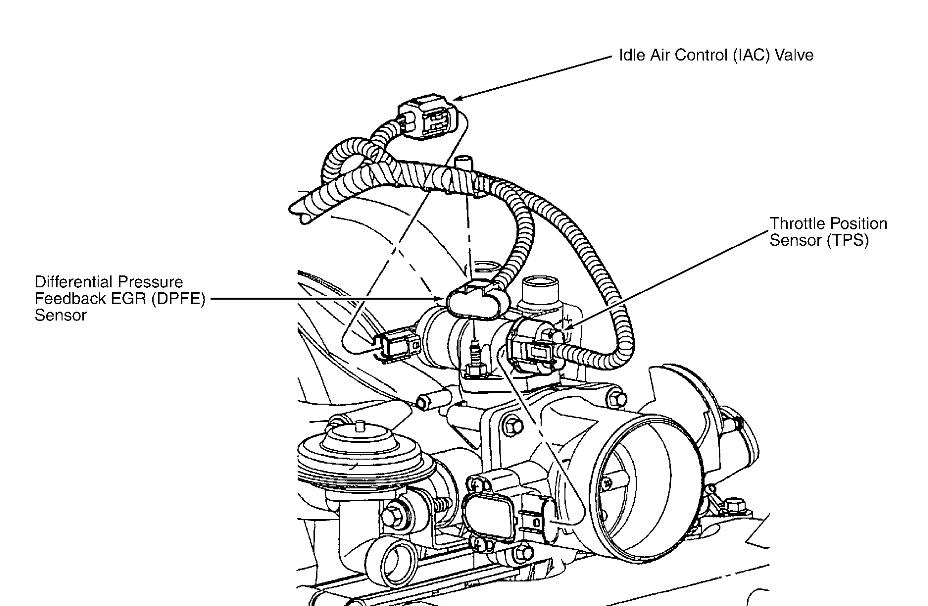 Idle Air Control (IAC) Valve

Throttle Position Sensor (TPS)

Differential Pressure Feedback EGR (DPFE) Sensor