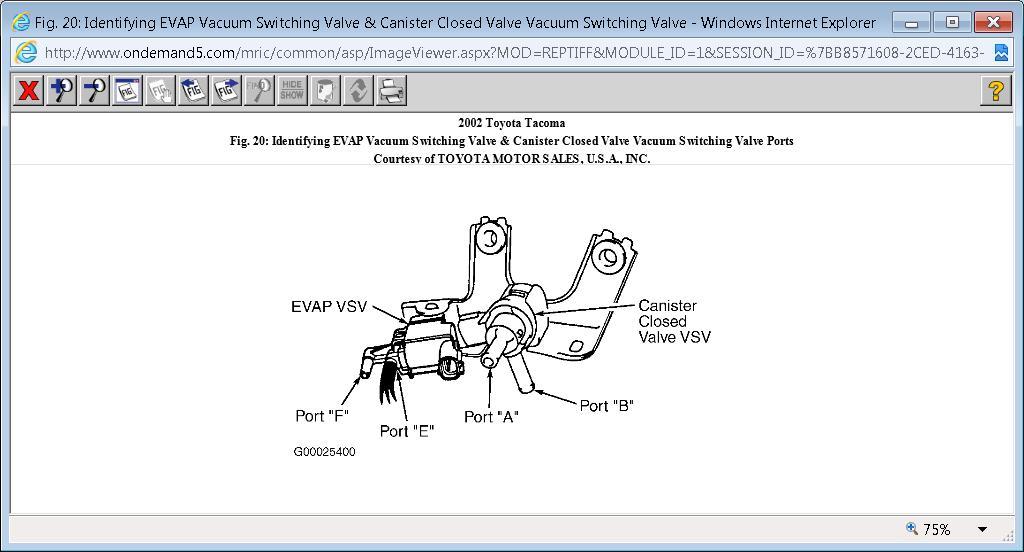 Fig. 20: Identifying EVAP Vacuum Switching Valve & Canister Closed Valve Vacuum Switching Valve - Windows Internet Explorer

http://www.ondemand5.com/mric/common/asp/ImageViewer.aspx?MOD=REPTIFF&MODULE_ID=1&SESSION_ID=%7BB8571608-2CED-4163-

FIG FIG FIG FIG FIG HIDE SHOW

?

2002 Toyota Tacoma
Fig. 20: Identifying EVAP Vacuum Switching Valve & Canister Closed Valve Vacuum Switching Valve Ports
Courtesy of TOYOTA MOTOR SALES, U.S.A., INC.

EVAP VSV

Canister Closed Valve VSV

Port "F"

Port "E"

Port "A"

Port "B"

G00025400

75%