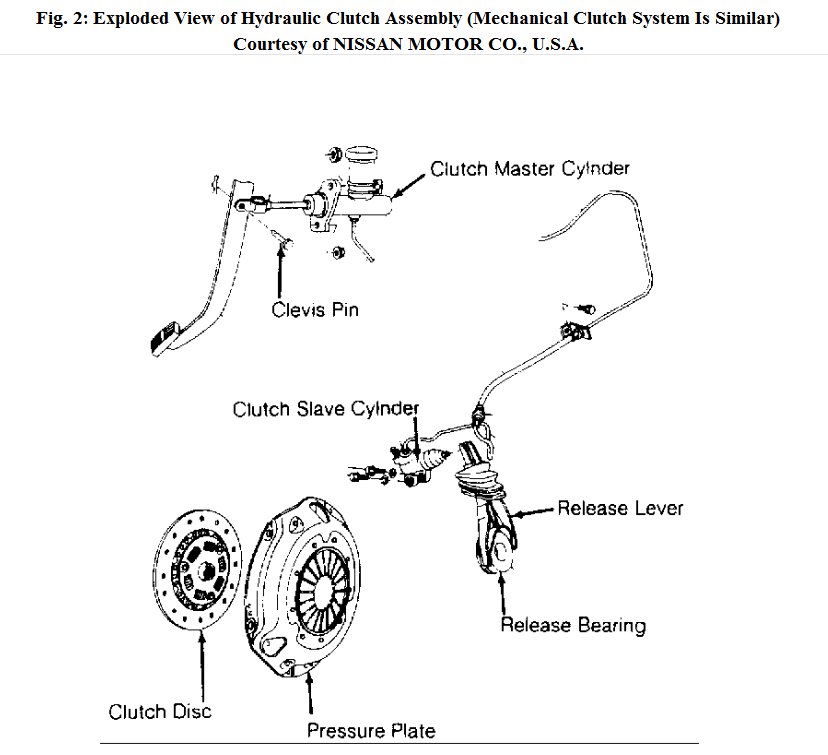 Fig. 2: Exploded View of Hydraulic Clutch Assembly (Mechanical Clutch System Is Similar)
Courtesy of NISSAN MOTOR CO., U.S.A.

Clutch Master Cylnder

Clevis Pin

Clutch Slave Cylnder

Release Lever

Release Bearing

Clutch Disc

Pressure Plate