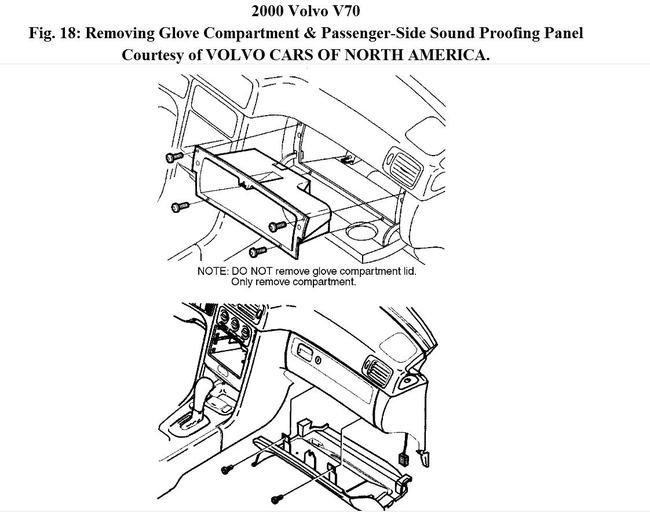 2000 Volvo V70
Fig. 18: Removing Glove Compartment & Passenger-Side Sound Proofing Panel
Courtesy of VOLVO CARS OF NORTH AMERICA.

NOTE: DO NOT remove glove compartment lid.
Only remove compartment.