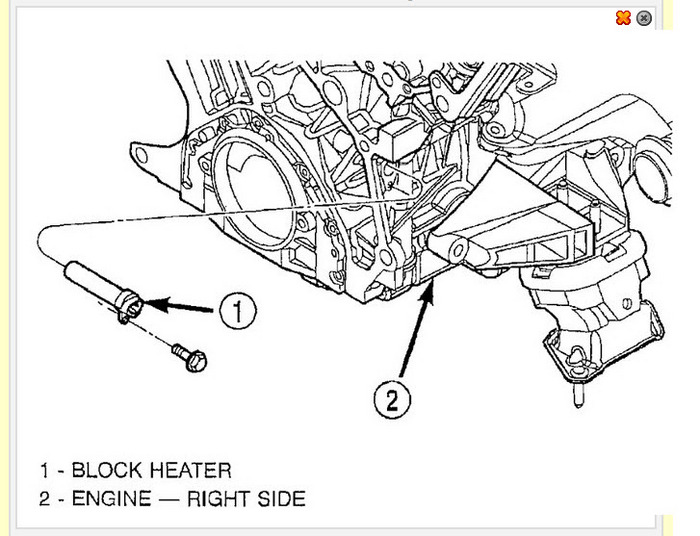 1

2

1 - BLOCK HEATER
2 - ENGINE — RIGHT SIDE