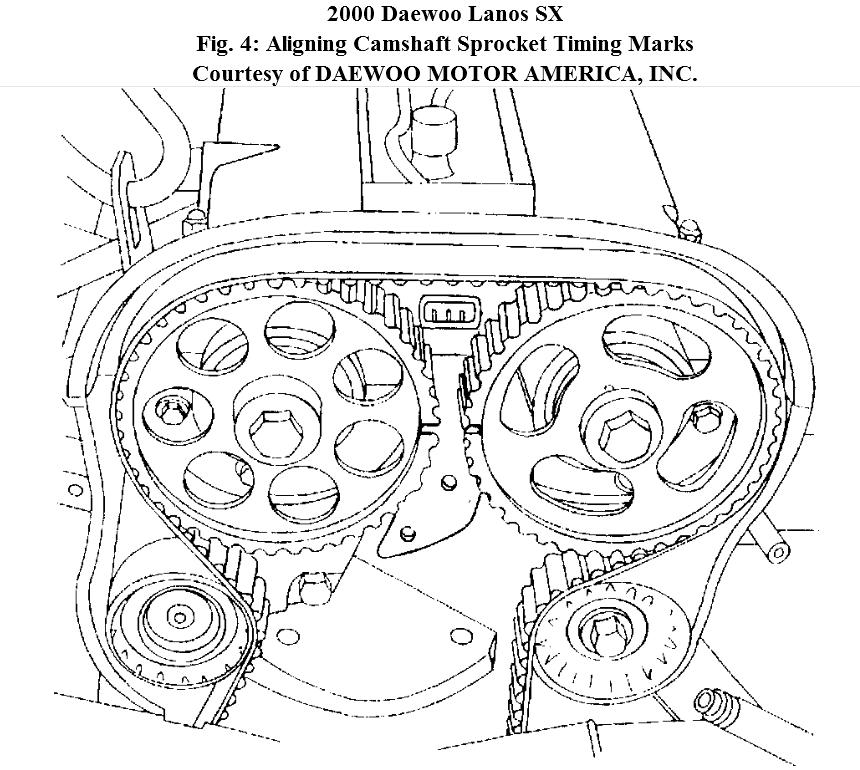 2000 Daewoo Lanos SX
Fig. 4: Aligning Camshaft Sprocket Timing Marks
Courtesy of DAEWOO MOTOR AMERICA, INC.