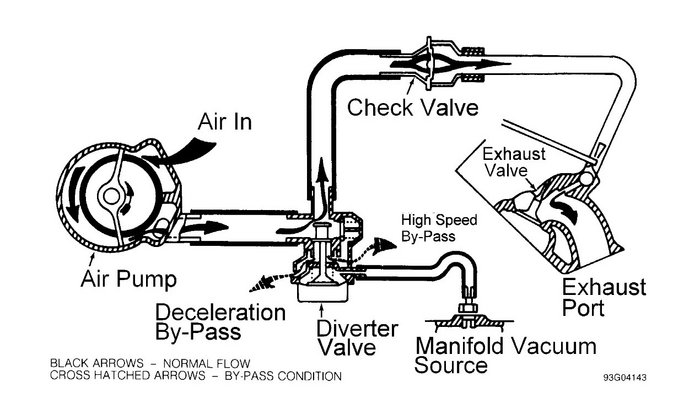 Check Valve

Air In

Exhaust Valve

High Speed By-Pass

Air Pump

Exhaust Port

Deceleration By-Pass

Diverter Valve

Manifold Vacuum Source

BLACK ARROWS – NORMAL FLOW
CROSS HATCHED ARROWS – BY-PASS CONDITION

93G04143