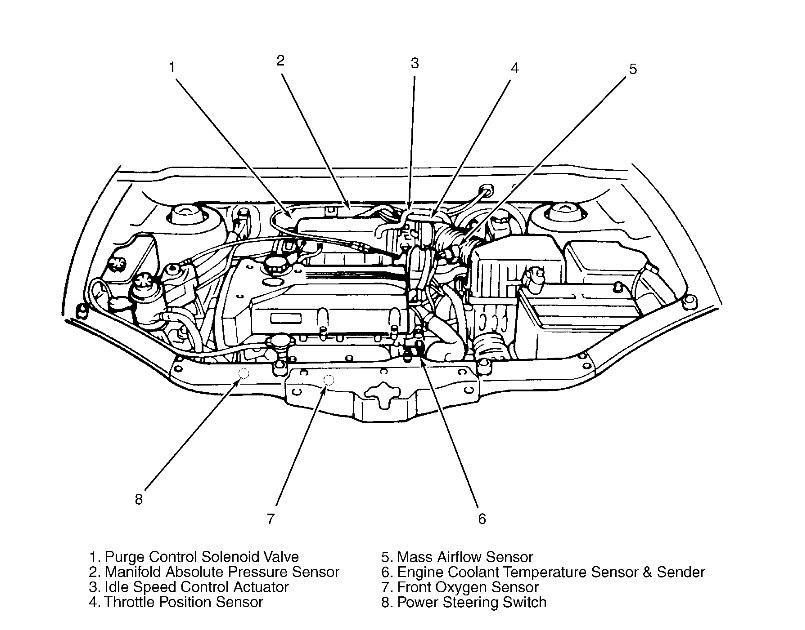 1
2
3
4
5
8
7
6

1. Purge Control Solenoid Valve
2. Manifold Absolute Pressure Sensor
3. Idle Speed Control Actuator
4. Throttle Position Sensor

5. Mass Airflow Sensor
6. Engine Coolant Temperature Sensor & Sender
7. Front Oxygen Sensor
8. Power Steering Switch