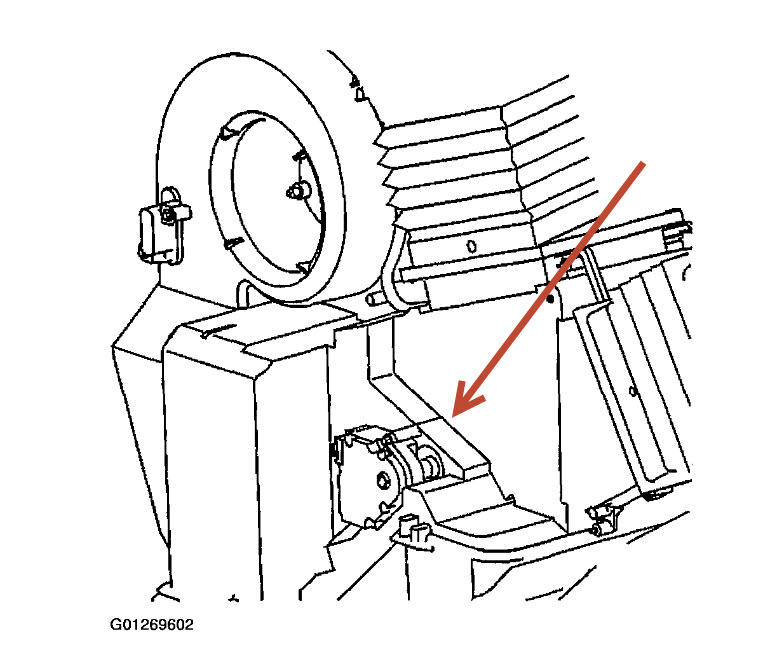 G01269602