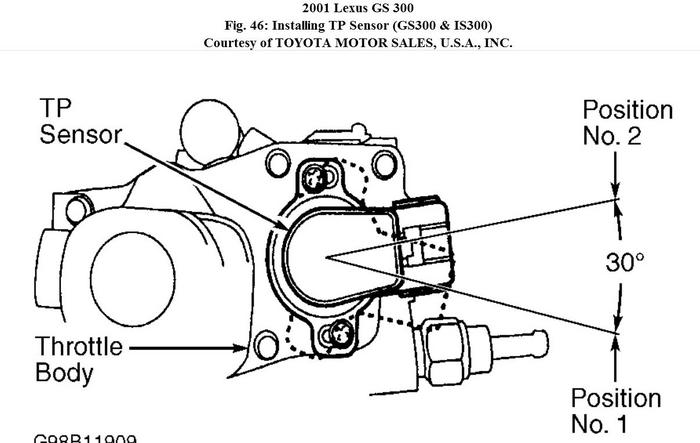 2001 Lexus GS 300
Fig. 46: Installing TP Sensor (GS300 & IS300)
Courtesy of TOYOTA MOTOR SALES, U.S.A., INC.

TP Sensor

Position No. 2

30°

Throttle Body

Position No. 1

G98B11909