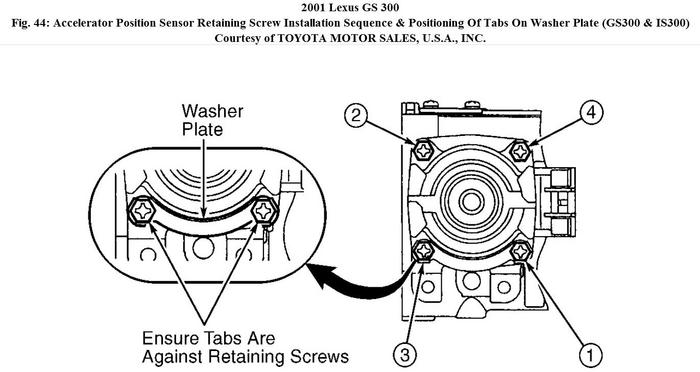 2001 Lexus GS 300
Fig. 44: Accelerator Position Sensor Retaining Screw Installation Sequence & Positioning Of Tabs On Washer Plate (GS300 & IS300)
Courtesy of TOYOTA MOTOR SALES, U.S.A., INC.

Washer Plate

2

4

Ensure Tabs Are Against Retaining Screws

3

1