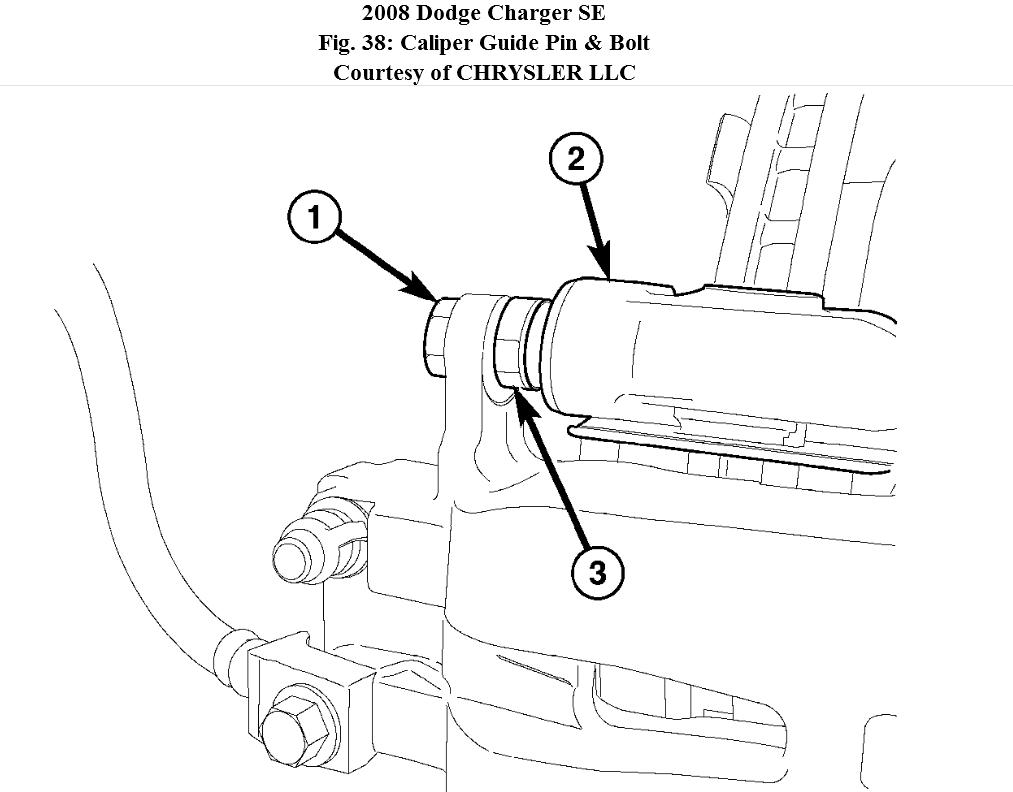 2008 Dodge Charger SE
Fig. 38: Caliper Guide Pin & Bolt
Courtesy of CHRYSLER LLC

1

2

3