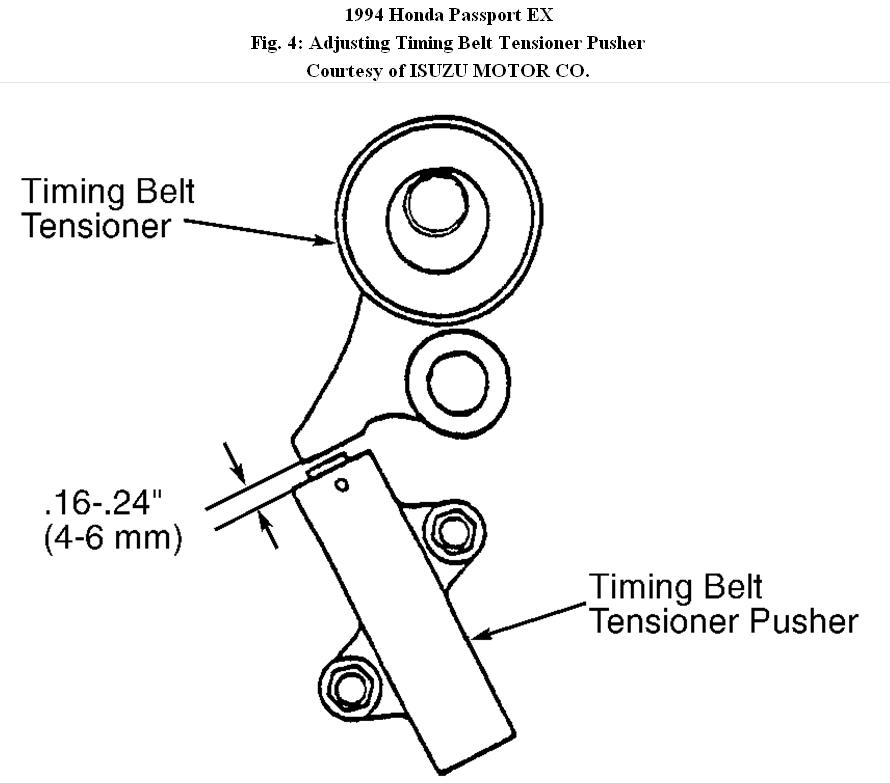 1994 Honda Passport EX
Fig. 4: Adjusting Timing Belt Tensioner Pusher
Courtesy of ISUZU MOTOR CO.

Timing Belt Tensioner

.16-.24"
(4-6 mm)

Timing Belt Tensioner Pusher